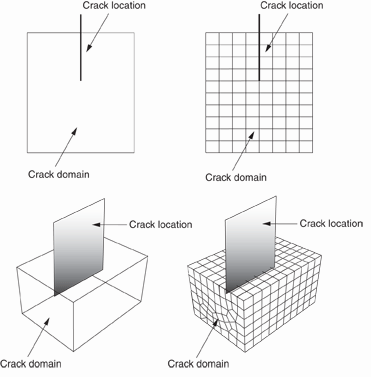 Crack location

Crack domain

Crack location

Crack domain

Crack location

Crack domain

Crack location

Crack domain