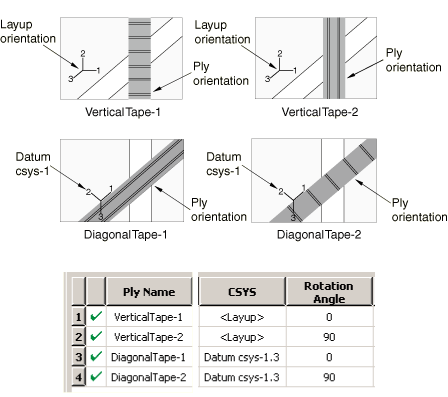 Layup orientation

2
1
3

Ply orientation

VerticalTape-1

Layup orientation

2
1
3

Ply orientation

VerticalTape-2

Datum csys-1

2
1
3

Ply orientation

DiagonalTape-1

Datum csys-1

2
1
3

Ply orientation

DiagonalTape-2

| | | Ply Name | CSYS | Rotation Angle |
|---|---|---|---|---|
| 1 | ✔ | VerticalTape-1 | <Layup> | 0 |
| 2 | ✔ | VerticalTape-2 | <Layup> | 90 |
| 3 | ✔ | DiagonalTape-1 | Datum csys-1.3 | 0 |
| 4 | ✔ | DiagonalTape-2 | Datum csys-1.3 | 90 |