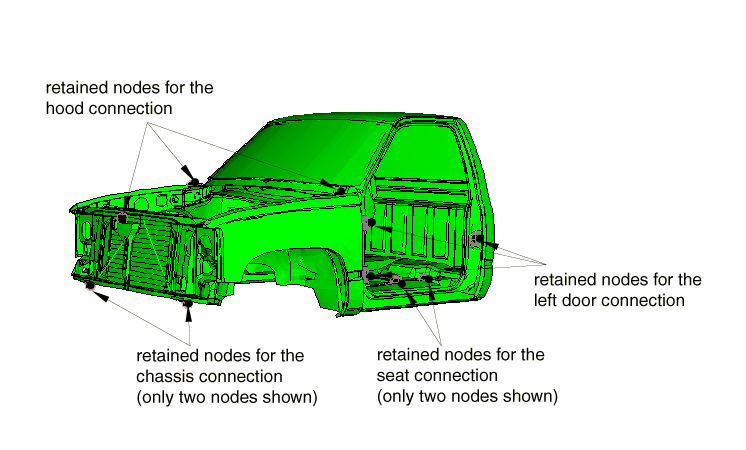 retained nodes for the hood connection

retained nodes for the left door connection

retained nodes for the chassis connection (only two nodes shown)

retained nodes for the seat connection (only two nodes shown)